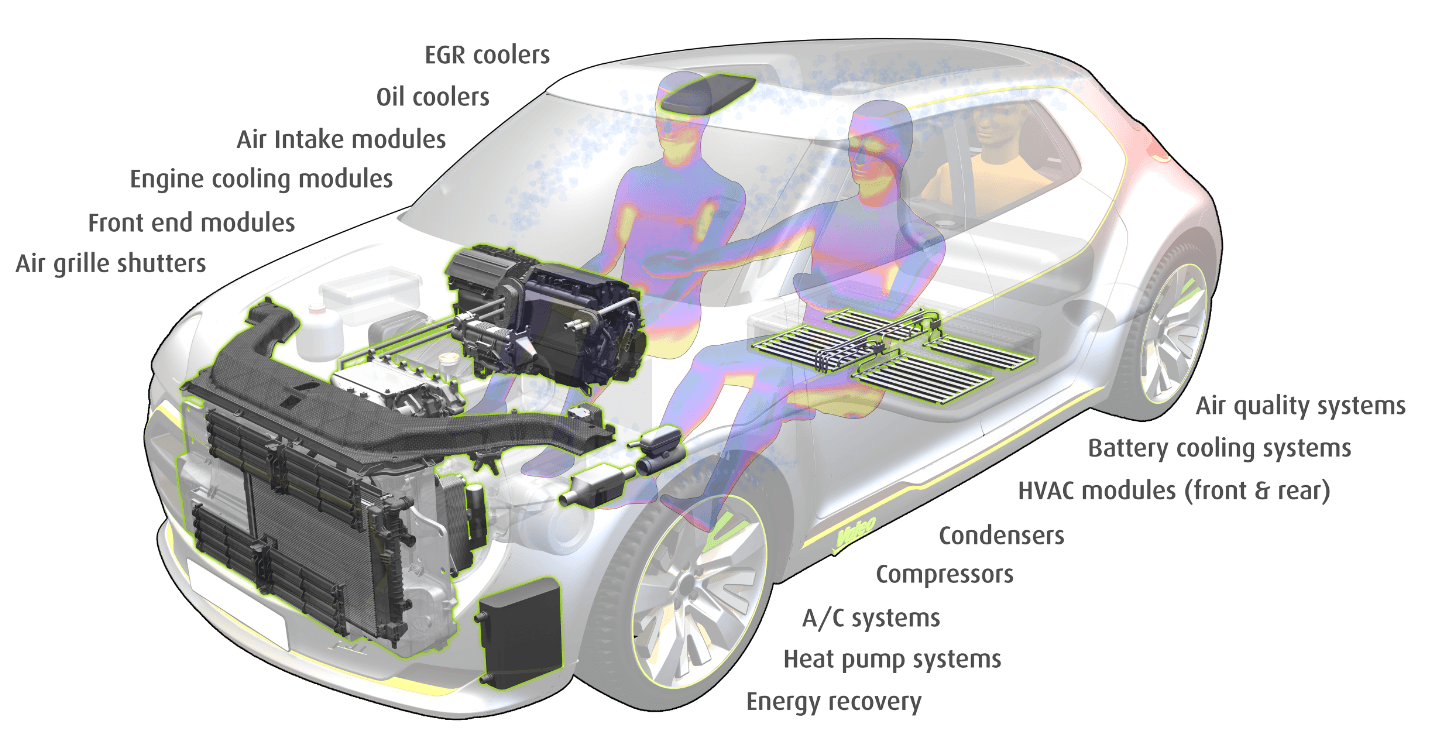 EGR coolers
Oil coolers
Air Intake modules
Engine cooling modules
Front end modules
Air grille shutters

Air quality systems
Battery cooling systems
HVAC modules (front & rear)
Condensers
Compressors
A/C systems
Heat pump systems
Energy recovery

Valeo